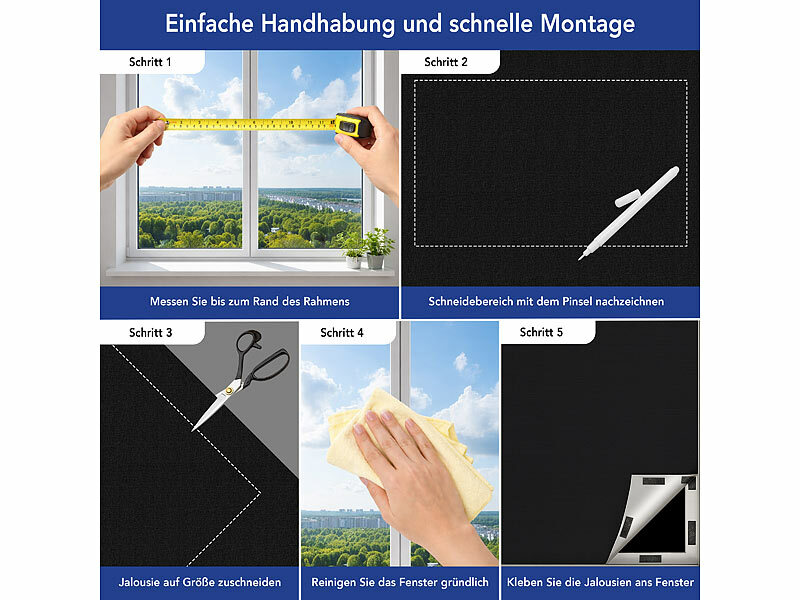 Einfache Handhabung und schnelle Montage

Schritt 1

Messen Sie bis zum Rand des Rahmens

Schritt 2

Schneidebereich mit dem Pinsel nachzeichnen

Schritt 3

Jalousie auf Größe zuschneiden

Schritt 4

Reinigen Sie das Fenster gründlich

Schritt 5

Kleben Sie die Jalousien ans Fenster